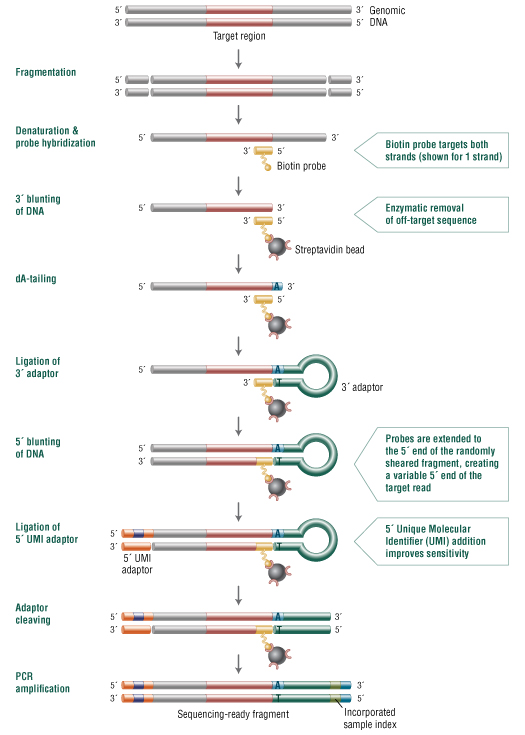 5´ 3´ Genomic
3´ 5´ DNA
Target region

Fragmentation
5´ 3´
3´ 5´

Denaturation & probe hybridization
5´ 3´
3´ 5´
Biotin probe

Biotin probe targets both strands (shown for 1 strand)

3´ blunting of DNA
5´ 3´
3´ 5´
Streptavidin bead

Enzymatic removal of off-target sequence

dA-tailing
5´ A 3´
3´ 5´

Ligation of 3´ adaptor
5´ A
3´ T
3´ adaptor

5´ blunting of DNA
5´ A
3´ T

Probes are extended to the 5´ end of the randomly sheared fragment, creating a variable 5´ end of the target read

Ligation of 5´ UMI adaptor
5´ A
3´ T
5´ UMI adaptor

5´ Unique Molecular Identifier (UMI) addition improves sensitivity

Adaptor cleaving
5´ A 3´
3´ T 5´

PCR amplification
5´ A 3´
3´ T 5´
Sequencing-ready fragment
Incorporated sample index