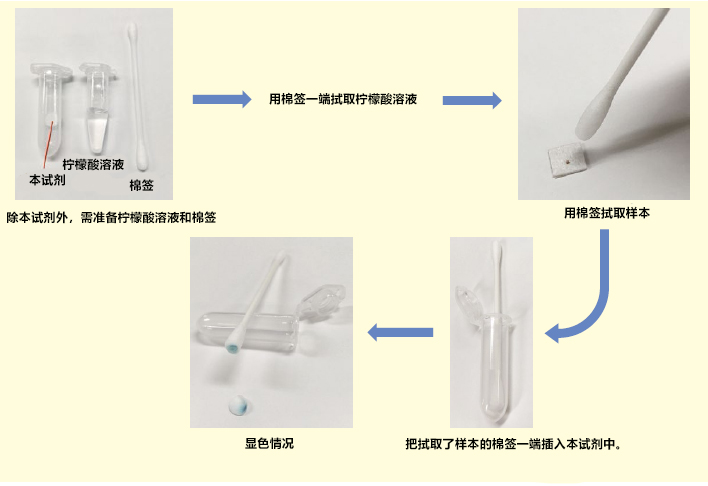 本试剂

柠檬酸溶液

棉签

除本试剂外，需准备柠檬酸溶液和棉签

用棉签一端拭取柠檬酸溶液

用棉签拭取样本

把拭取了样本的棉签一端插入本试剂中。

显色情况