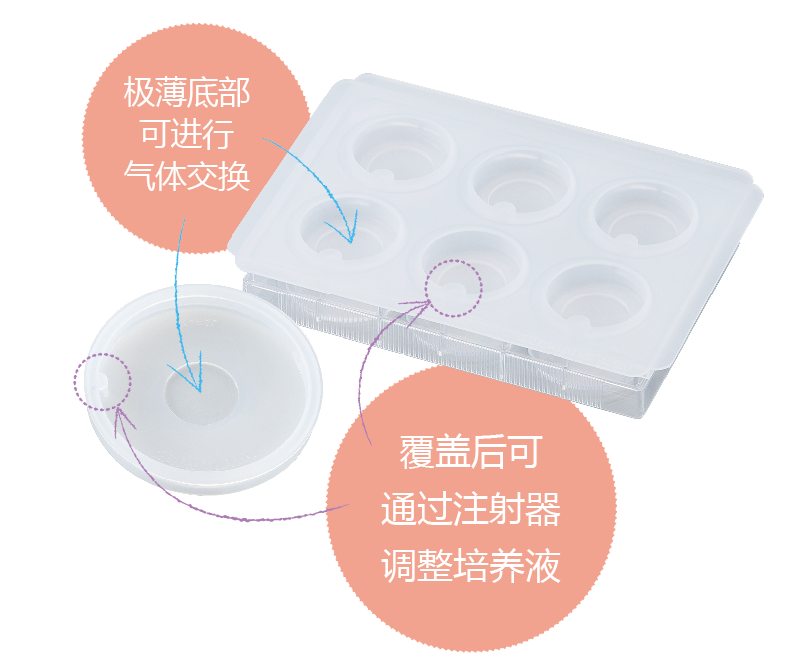 极薄底部
可进行
气体交换

覆盖后可
通过注射器
调整培养液